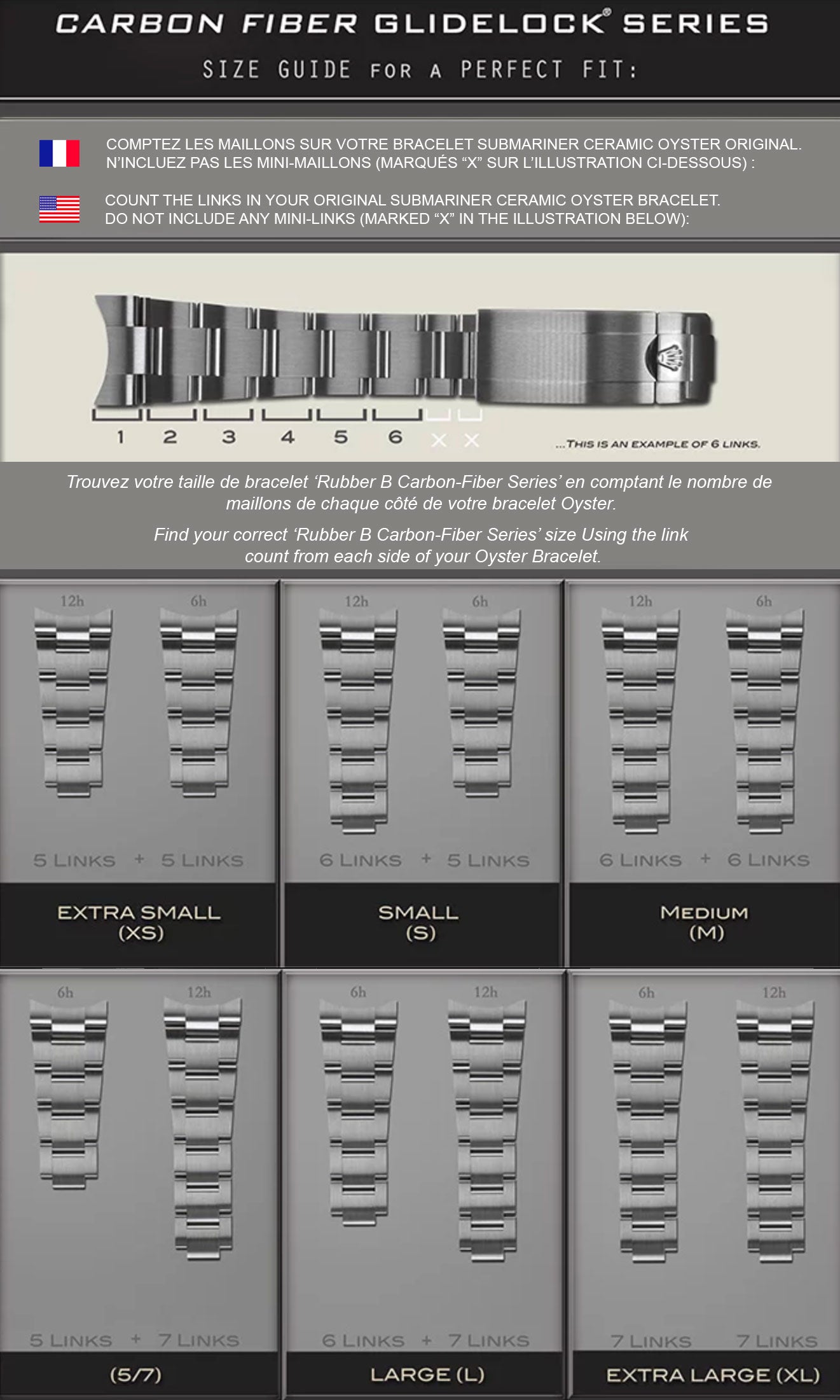 CARBON FIBER GLIDELOCK® SERIES

SIZE GUIDE FOR A PERFECT FIT:

COMPTEZ LES MAILLONS SUR VOTRE BRACELET SUBMARINER CERAMIC OYSTER ORIGINAL. N'INCLUEZ PAS LES MINI-MAILLONS (MARQUÉS "X" SUR L'ILLUSTRATION CI-DESSOUS) :

COUNT THE LINKS IN YOUR ORIGINAL SUBMARINER CERAMIC OYSTER BRACELET. DO NOT INCLUDE ANY MINI-LINKS (MARKED "X" IN THE ILLUSTRATION BELOW):

1 2 3 4 5 6 X X

...THIS IS AN EXAMPLE OF 6 LINKS.

Trouvez votre taille de bracelet 'Rubber B Carbon-Fiber Series' en comptant le nombre de maillons de chaque côté de votre bracelet Oyster.

Find your correct 'Rubber B Carbon-Fiber Series' size Using the link count from each side of your Oyster Bracelet.

12h 6h
5 LINKS + 5 LINKS
EXTRA SMALL (XS)

12h 6h
6 LINKS + 5 LINKS
SMALL (S)

12h 6h
6 LINKS + 6 LINKS
MEDIUM (M)

6h 12h
5 LINKS + 7 LINKS
(5/7)

6h 12h
6 LINKS + 7 LINKS
LARGE (L)

6h 12h
7 LINKS 7 LINKS
EXTRA LARGE (XL)